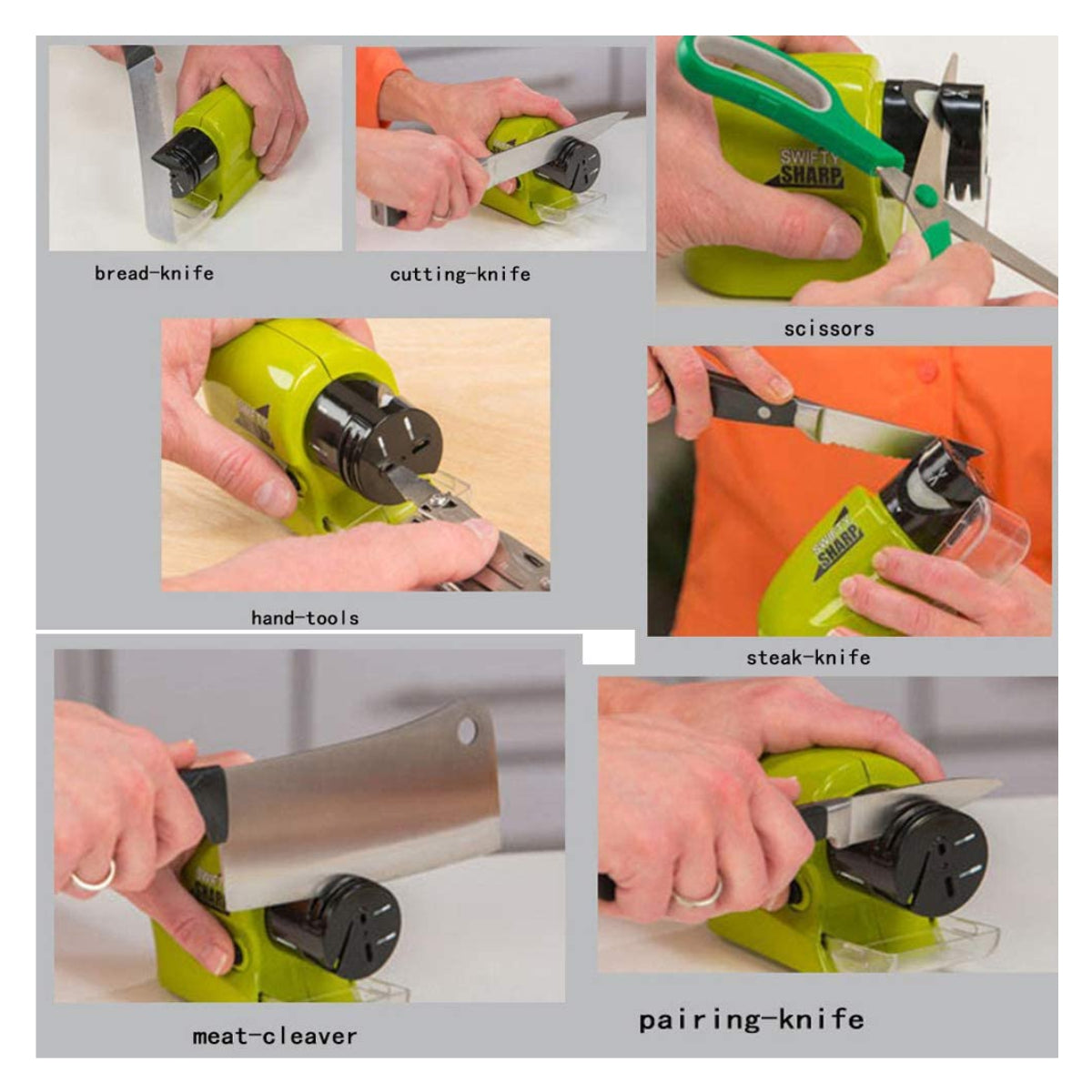 bread-knife

cutting-knife

SWIFTY SHARP

scissors

hand-tools

SWIFTY SHARP

steak-knife

meat-cleaver

pairing-knife